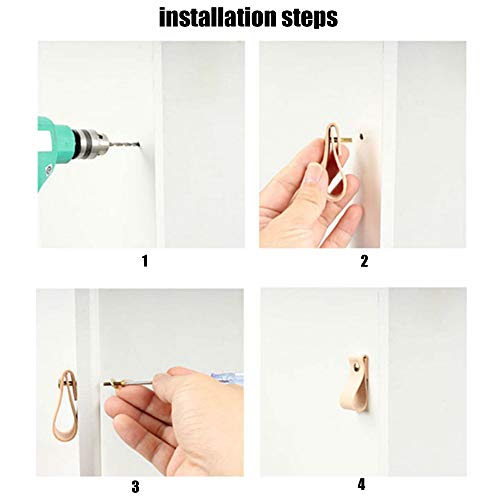 installation steps

1

2

3

4