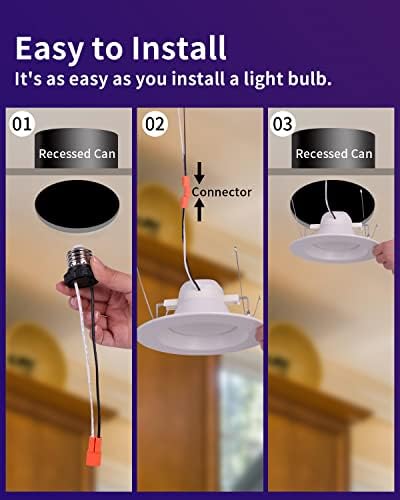 Easy to Install
It's as easy as you install a light bulb.

01
Recessed Can

02
Connector

03
Recessed Can