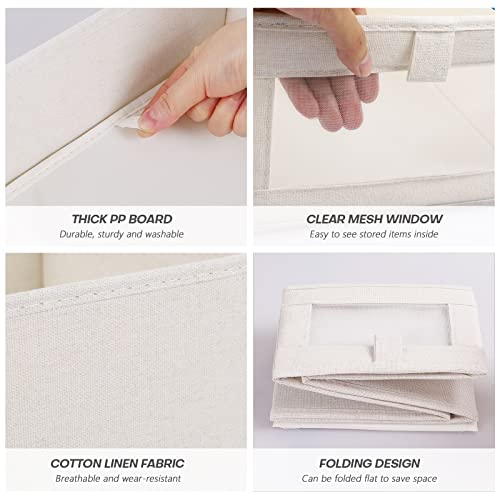 THICK PP BOARD
Durable, sturdy and washable

CLEAR MESH WINDOW
Easy to see stored items inside

COTTON LINEN FABRIC
Breathable and wear-resistant

FOLDING DESIGN
Can be folded flat to save space