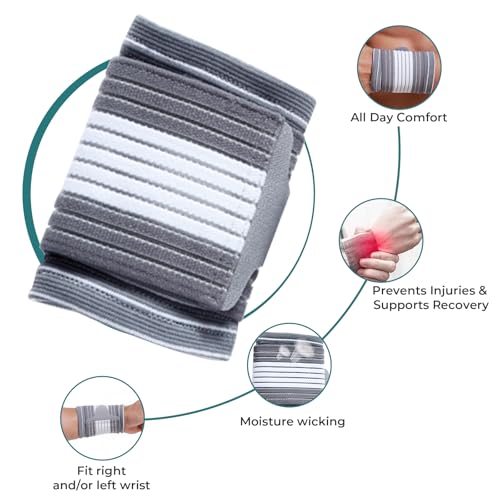 All Day Comfort

Prevents Injuries & Supports Recovery

Moisture wicking

Fit right and/or left wrist