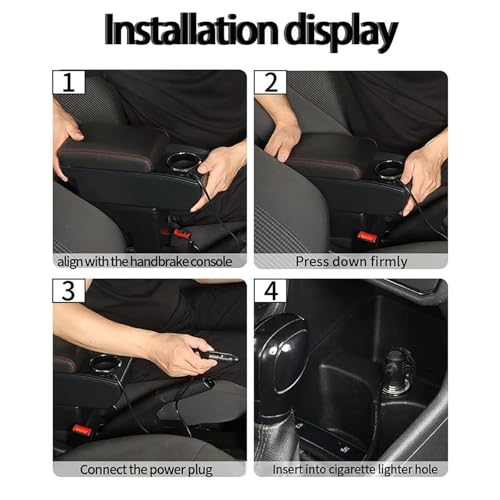 Installation display

1

align with the handbrake console

2

Press down firmly

3

Connect the power plug

4

Insert into cigarette lighter hole