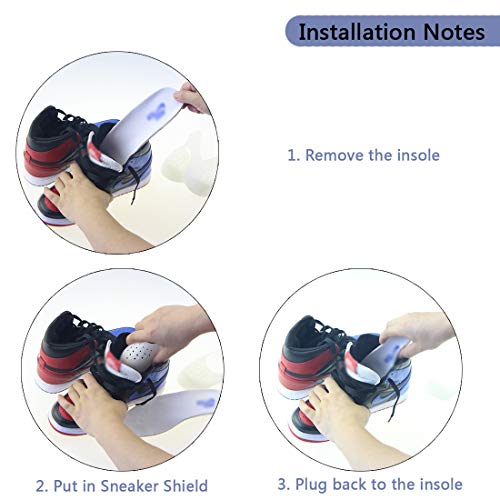 Installation Notes

1. Remove the insole

2. Put in Sneaker Shield

3. Plug back to the insole