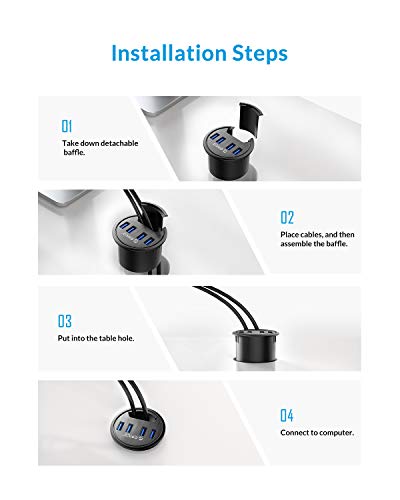 Installation Steps

01

Take down detachable baffle.

02

Place cables, and then assemble the baffle.

03

Put into the table hole.

04

Connect to computer.