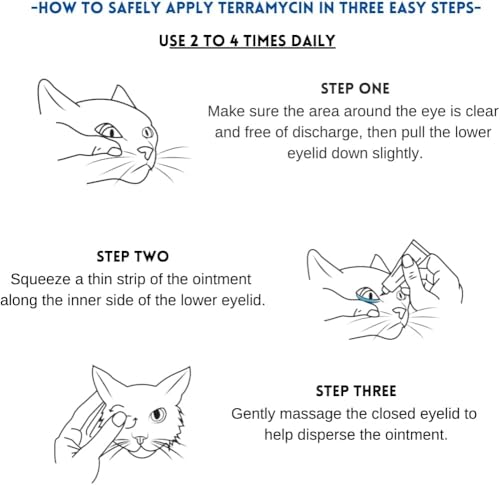 -HOW TO SAFELY APPLY TERRAMYCIN IN THREE EASY STEPS-

USE 2 TO 4 TIMES DAILY

STEP ONE
Make sure the area around the eye is clear and free of discharge, then pull the lower eyelid down slightly.

STEP TWO
Squeeze a thin strip of the ointment along the inner side of the lower eyelid.

STEP THREE
Gently massage the closed eyelid to help disperse the ointment.