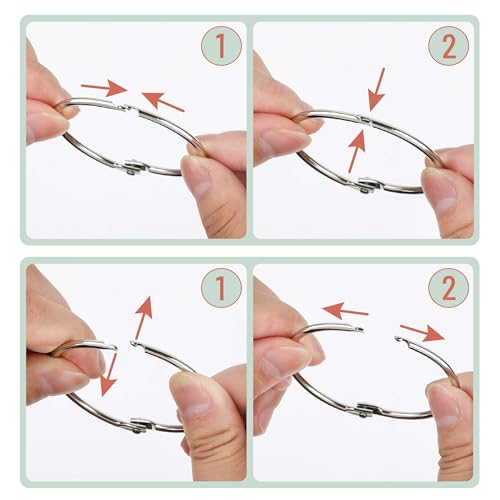 1

2

1

2