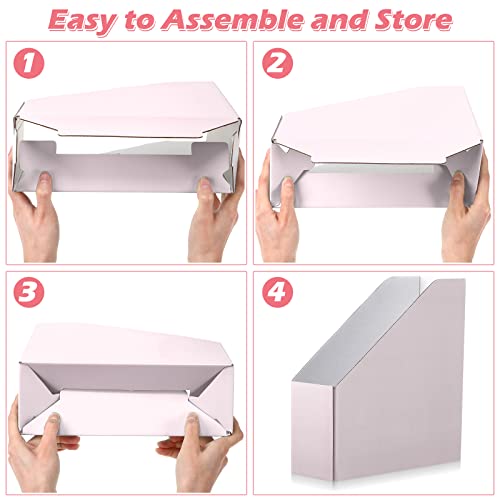 Easy to Assemble and Store

1

2

3

4