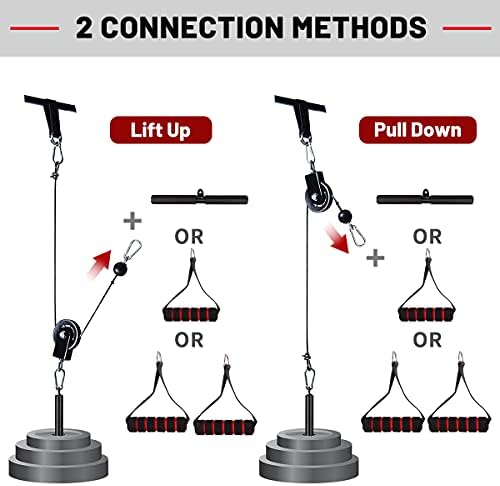 2 CONNECTION METHODS

Lift Up

+

OR

OR

Pull Down

+

OR

OR