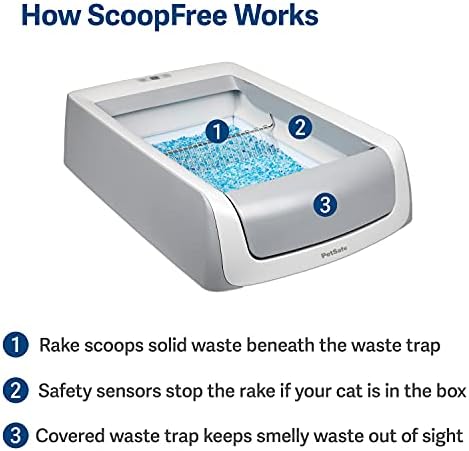 How ScoopFree Works

1

2

3

PetSafe

1 Rake scoops solid waste beneath the waste trap

2 Safety sensors stop the rake if your cat is in the box

3 Covered waste trap keeps smelly waste out of sight