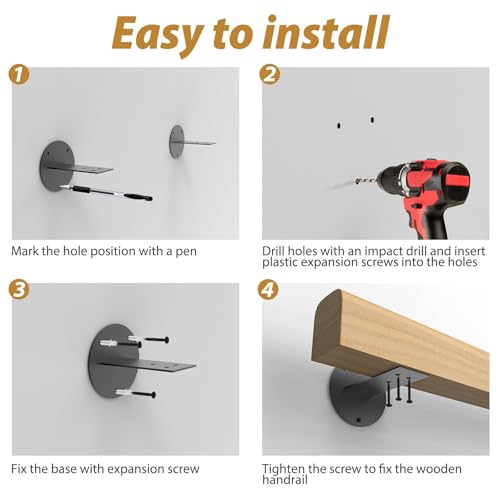 Easy to install

1

Mark the hole position with a pen

2

Drill holes with an impact drill and insert plastic expansion screws into the holes

3

Fix the base with expansion screw

4

Tighten the screw to fix the wooden handrail