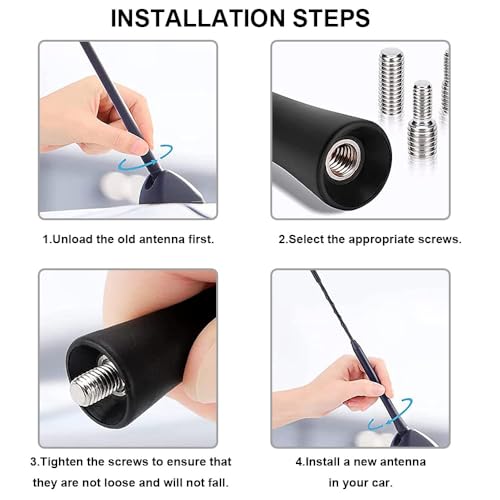 INSTALLATION STEPS

1.Unload the old antenna first.

2.Select the appropriate screws.

3.Tighten the screws to ensure that they are not loose and will not fall.

4.Install a new antenna in your car.