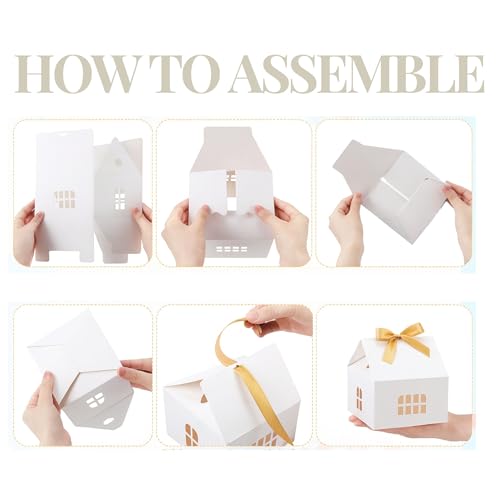 HOW TO ASSEMBLE