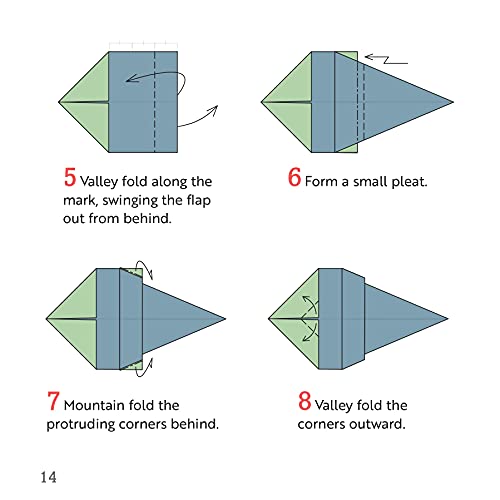 5 Valley fold along the mark, swinging the flap out from behind.

6 Form a small pleat.

7 Mountain fold the protruding corners behind.

8 Valley fold the corners outward.

14