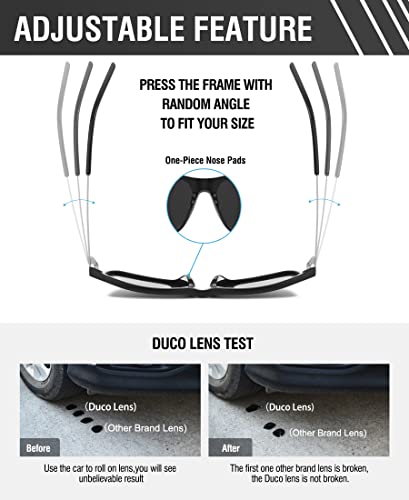 ADJUSTABLE FEATURE

PRESS THE FRAME WITH RANDOM ANGLE TO FIT YOUR SIZE

One-Piece Nose Pads

DUCO LENS TEST

(Duco Lens)

(Other Brand Lens)

Before

Use the car to roll on lens,you will see unbelievable result

(Duco Lens)

(Other Brand Lens)

After

The first one other brand lens is broken, the Duco lens is not broken.