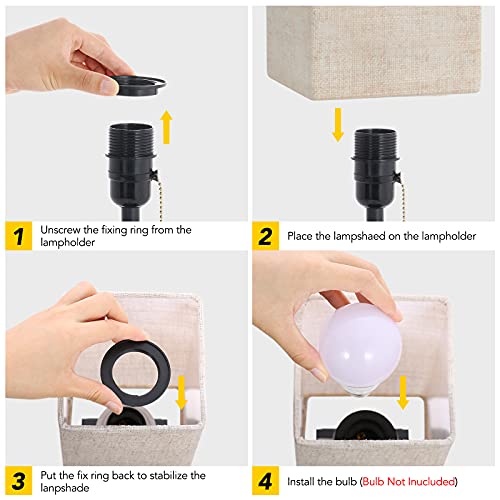 1 Unscrew the fixing ring from the lampholder

2 Place the lampshaed on the lampholder

3 Put the fix ring back to stabilize the lanpshade

4 Install the bulb (Bulb Not Inucluded)