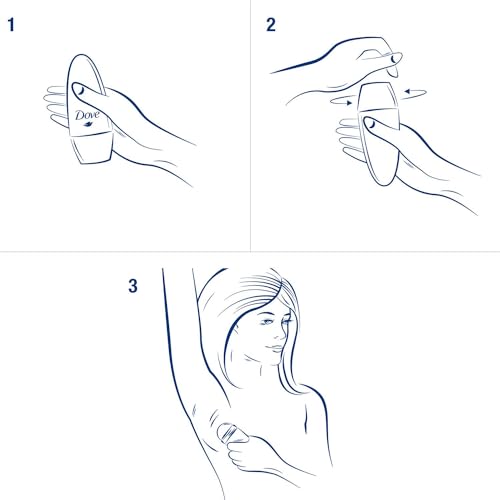 1

Dove

2

3