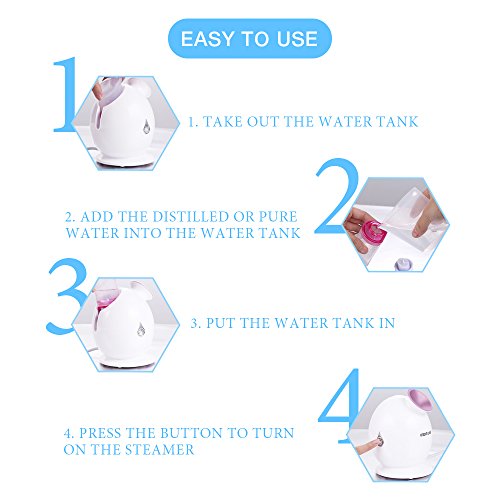 EASY TO USE

1

1. TAKE OUT THE WATER TANK

2

2. ADD THE DISTILLED OR PURE WATER INTO THE WATER TANK

3

3. PUT THE WATER TANK IN

4

4. PRESS THE BUTTON TO TURN ON THE STEAMER