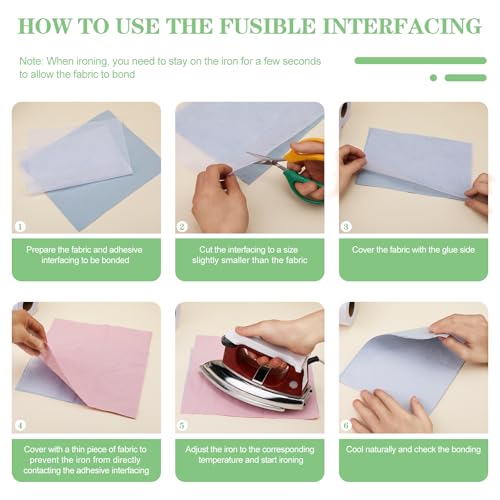 HOW TO USE THE FUSIBLE INTERFACING

Note: When ironing, you need to stay on the iron for a few seconds to allow the fabric to bond

1

Prepare the fabric and adhesive interfacing to be bonded

2

Cut the interfacing to a size slightly smaller than the fabric

3

Cover the fabric with the glue side

4

Cover with a thin piece of fabric to prevent the iron from directly contacting the adhesive interfacing

5

Adjust the iron to the corresponding temperature and start ironing

6

Cool naturally and check the bonding