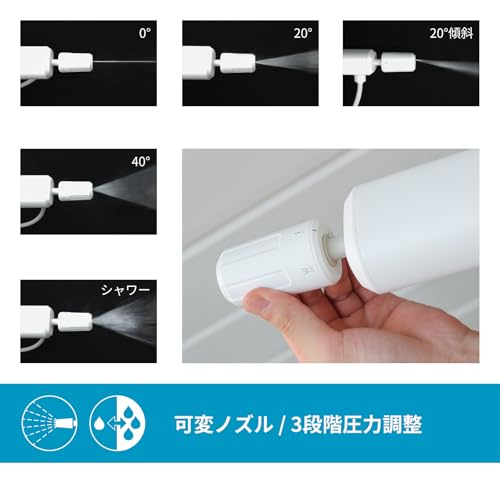 0°

20°

20°傾斜

40°

シャワー

可変ノズル / 3段階圧力調整