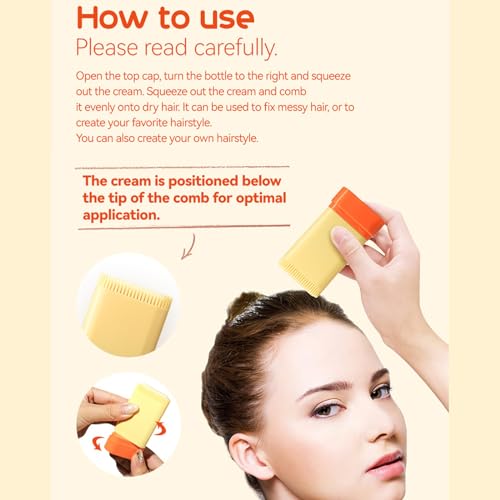 How to use
Please read carefully.

Open the top cap, turn the bottle to the right and squeeze out the cream. Squeeze out the cream and comb it evenly onto dry hair. It can be used to fix messy hair, or to create your favorite hairstyle.
You can also create your own hairstyle.

The cream is positioned below the tip of the comb for optimal application.