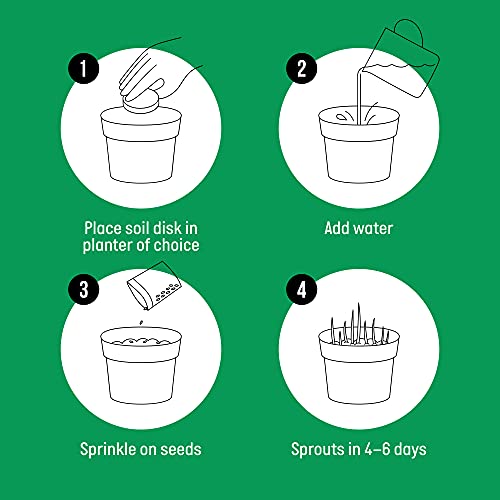 1

Place soil disk in planter of choice

2

Add water

3

Sprinkle on seeds

4

Sprouts in 4–6 days