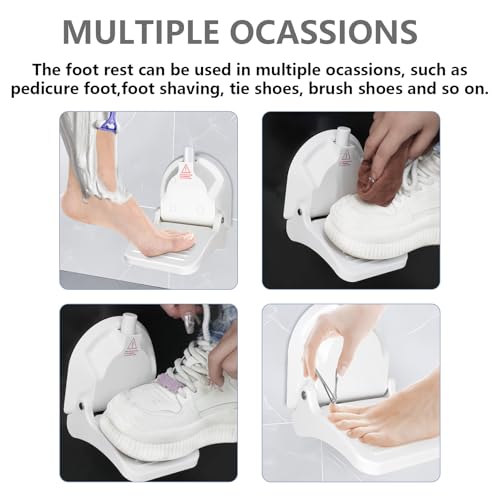 MULTIPLE OCASSIONS

The foot rest can be used in multiple ocassions, such as pedicure foot,foot shaving, tie shoes, brush shoes and so on.