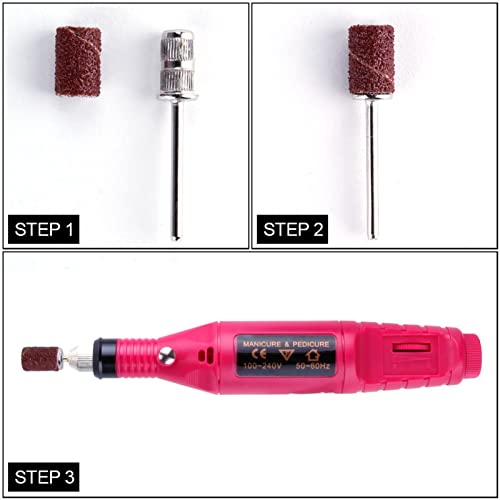 STEP 1

STEP 2

MANICURE & PEDICURE
CE
100-240V 50-60Hz

STEP 3