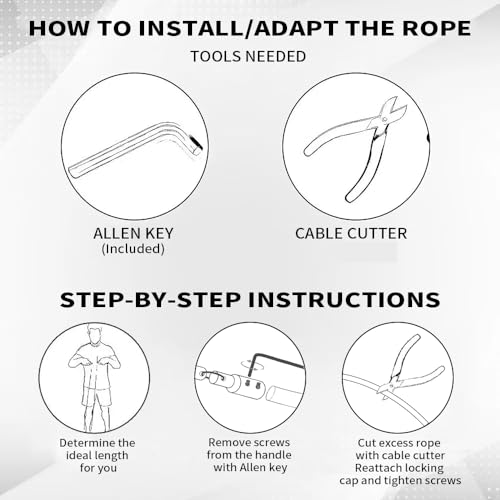 HOW TO INSTALL/ADAPT THE ROPE

TOOLS NEEDED

ALLEN KEY
(Included)

CABLE CUTTER

STEP-BY-STEP INSTRUCTIONS

Determine the ideal length for you

Remove screws from the handle with Allen key

Cut excess rope with cable cutter
Reattach locking cap and tighten screws