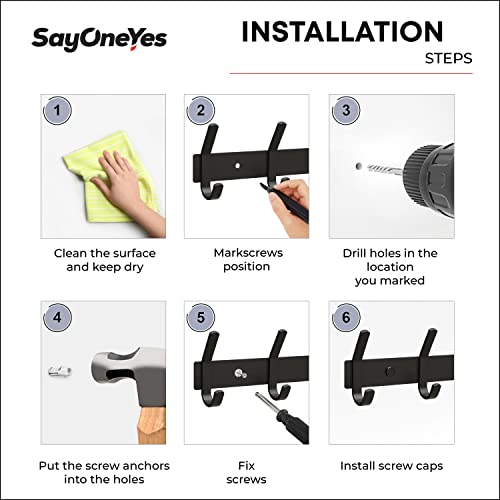 SayOneYes

INSTALLATION
STEPS

1

Clean the surface and keep dry

2

Markscrews position

3

Drill holes in the location you marked

4

Put the screw anchors into the holes

5

Fix screws

6

Install screw caps