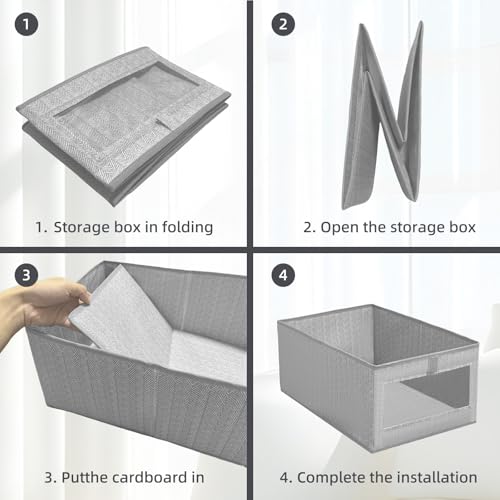 1

1. Storage box in folding

2

2. Open the storage box

3

3. Putthe cardboard in

4

4. Complete the installation