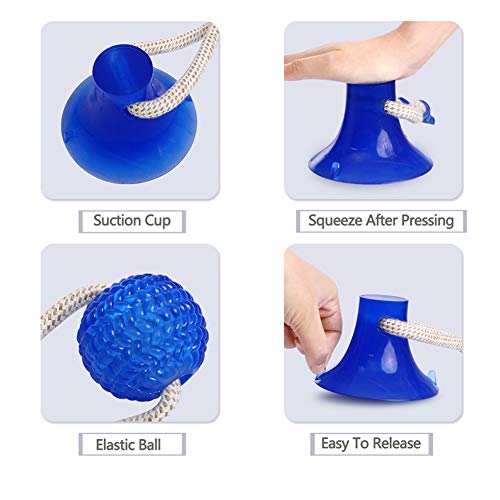 Suction Cup

Squeeze After Pressing

Elastic Ball

Easy To Release