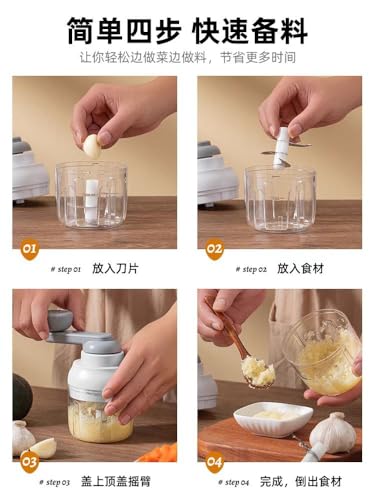 简单四步 快速备料

让你轻松边做菜边做料，节省更多时间

01

# step 01 放入刀片

02

# step 02 放入食材

03

# step 03 盖上顶盖摇臂

04

# step 04 完成，倒出食材