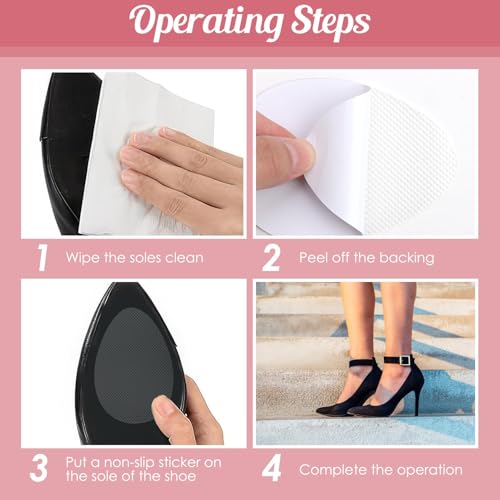 Operating Steps

1 Wipe the soles clean

2 Peel off the backing

3 Put a non-slip sticker on the sole of the shoe

4 Complete the operation