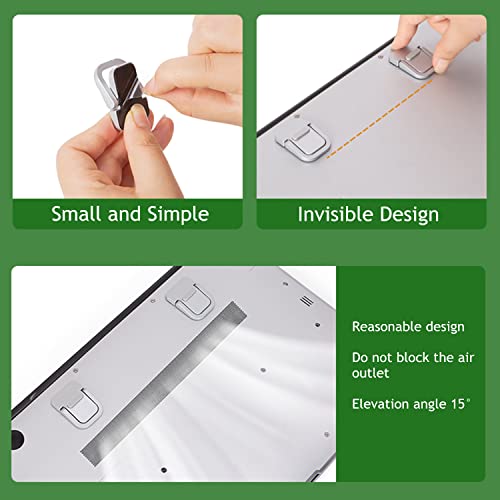 Small and Simple

Invisible Design

Reasonable design

Do not block the air outlet

Elevation angle 15°