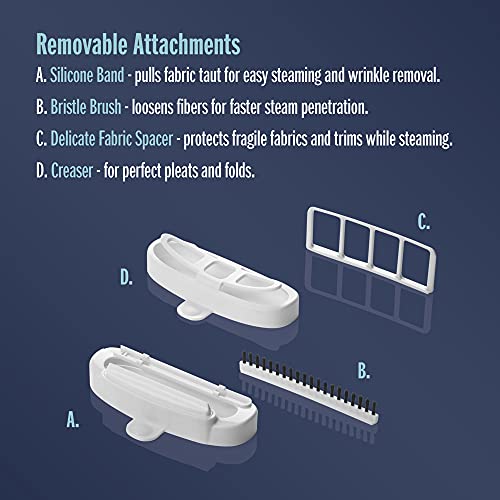 Removable Attachments

A. Silicone Band - pulls fabric taut for easy steaming and wrinkle removal.

B. Bristle Brush - loosens fibers for faster steam penetration.

C. Delicate Fabric Spacer - protects fragile fabrics and trims while steaming.

D. Creaser - for perfect pleats and folds.

C.

D.

B.

A.