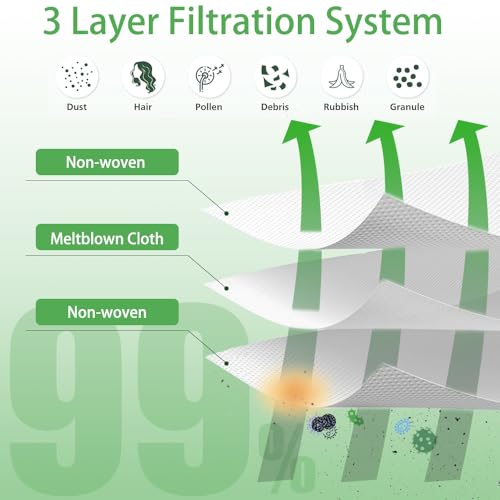 3 Layer Filtration System

Dust
Hair
Pollen
Debris
Rubbish
Granule

Non-woven

Meltblown Cloth

Non-woven

99%