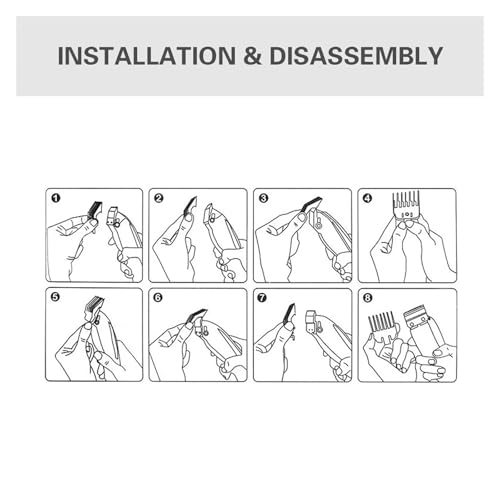 INSTALLATION & DISASSEMBLY

1

2

3

4

5

6

7

8