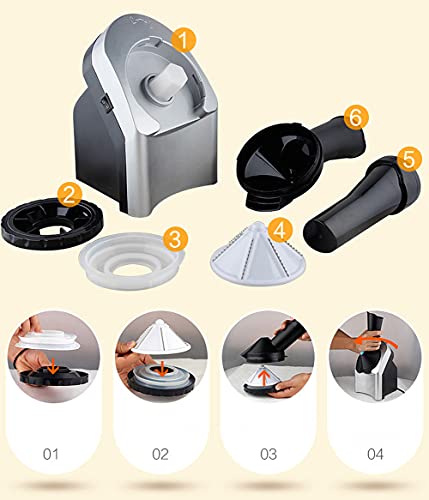 1
6
5
2
3
4
01
02
03
04