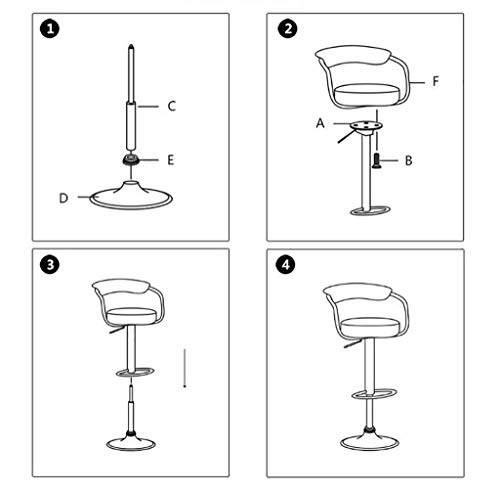 1
C
E
D

2
F
A
B

3

4