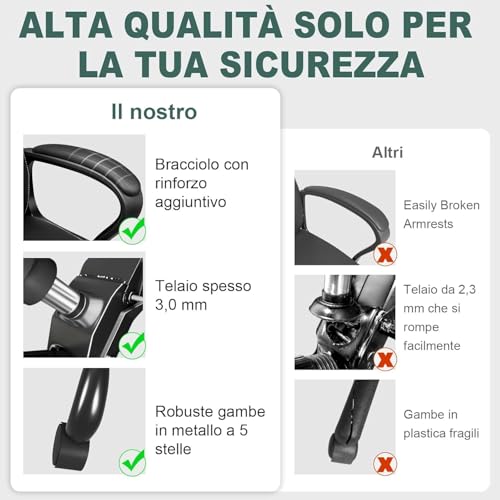 ALTA QUALITÀ SOLO PER LA TUA SICUREZZA

Il nostro

Bracciolo con rinforzo aggiuntivo

Telaio spesso 3,0 mm

Robuste gambe in metallo a 5 stelle

Altri

Easily Broken Armrests

Telaio da 2,3 mm che si rompe facilmente

Gambe in plastica fragili