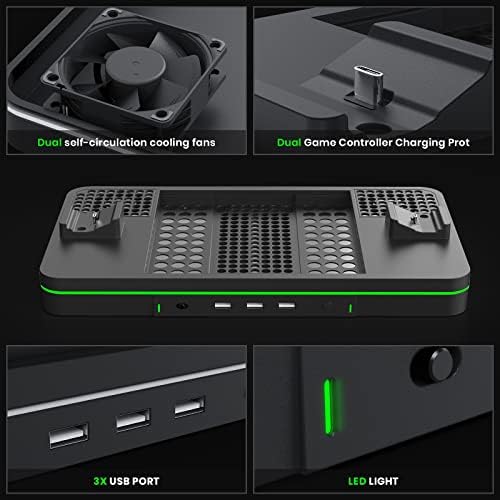 Dual self-circulation cooling fans

Dual Game Controller Charging Prot

3X USB PORT

LED LIGHT