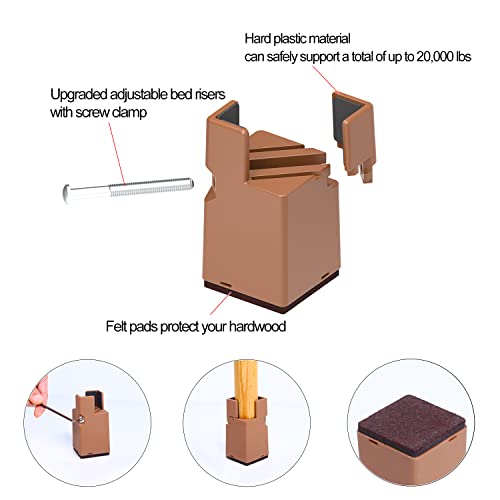 Hard plastic material
can safely support a total of up to 20,000 lbs

Upgraded adjustable bed risers
with screw clamp

Felt pads protect your hardwood