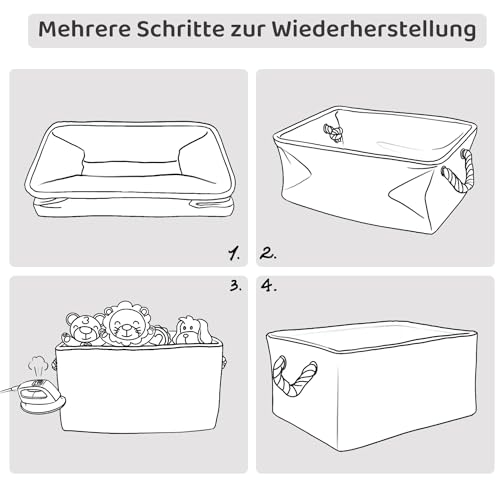 Mehrere Schritte zur Wiederherstellung

1.

2.

3.

4.