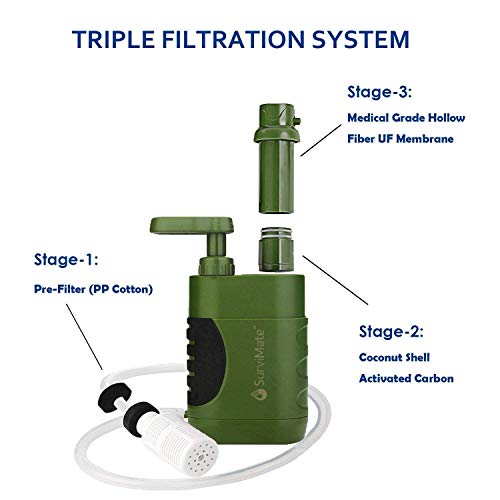 TRIPLE FILTRATION SYSTEM

Stage-3:

Medical Grade Hollow Fiber UF Membrane

Stage-1:

Pre-Filter (PP Cotton)

SurviMate™

Stage-2:

Coconut Shell Activated Carbon