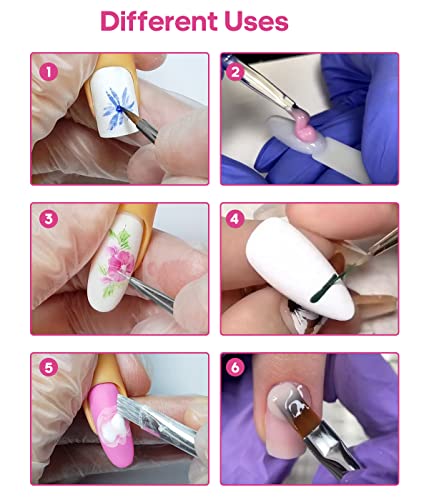 Different Uses

1

2

3

4

5

6