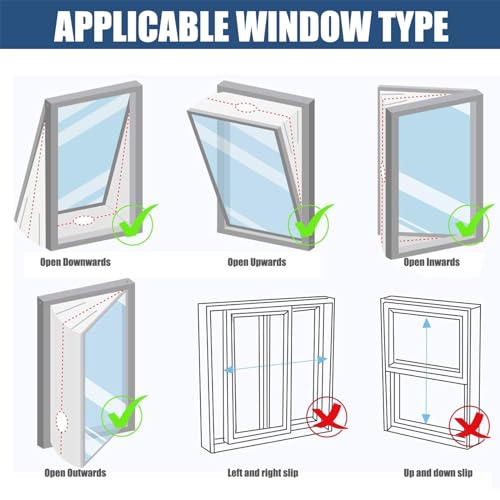 APPLICABLE WINDOW TYPE

Open Downwards

Open Upwards

Open Inwards

Open Outwards

Left and right slip

Up and down slip