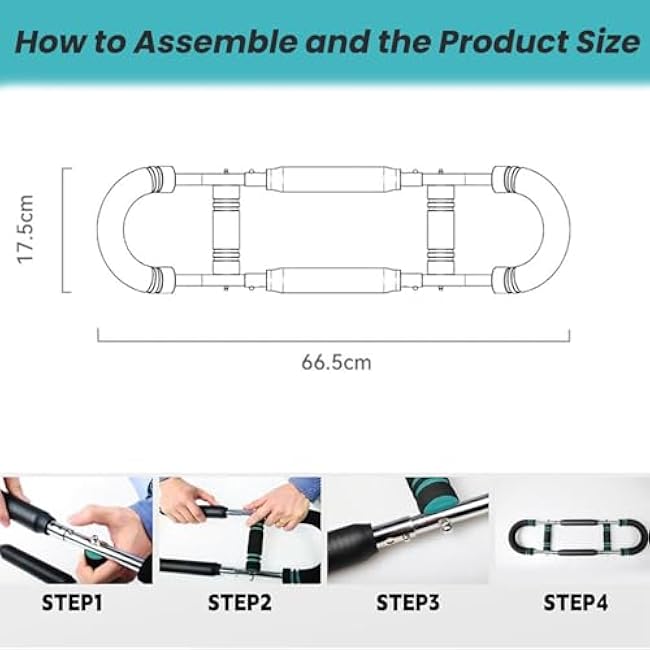 How to Assemble and the Product Size

17.5cm

66.5cm

STEP1

STEP2

STEP3

STEP4