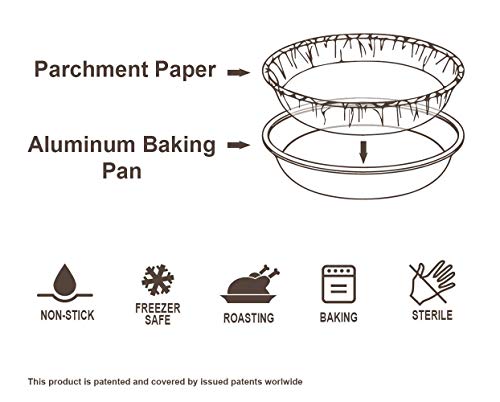 Parchment Paper

Aluminum Baking Pan

NON-STICK

FREEZER SAFE

ROASTING

BAKING

STERILE

This product is patented and covered by issued patents worlwide