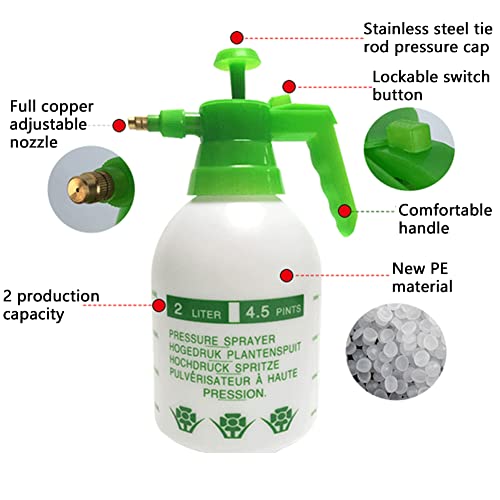 Stainless steel tie rod pressure cap

Lockable switch button

Full copper adjustable nozzle

Comfortable handle

New PE material

2 production capacity

2 LITER 4.5 PINTS

PRESSURE SPRAYER
HOGEDRUK PLANTENSPUIT
HOCHDRUCK SPRITZE
PULVÉRISATEUR À HAUTE PRESSION.