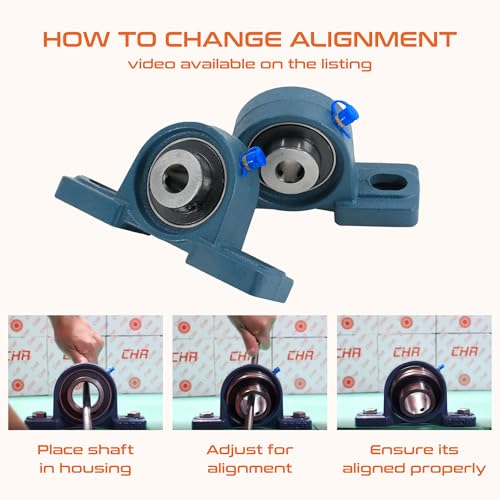 HOW TO CHANGE ALIGNMENT
video available on the listing

CHR CHR
CHR CHR CHR
CHR CHR CHR

Place shaft in housing

Adjust for alignment

Ensure its aligned properly