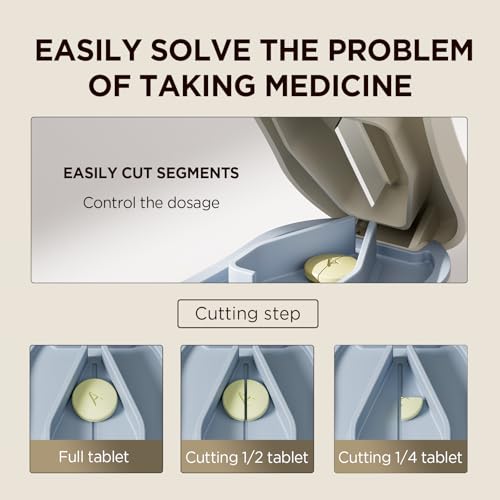 EASILY SOLVE THE PROBLEM OF TAKING MEDICINE

EASILY CUT SEGMENTS

Control the dosage

Cutting step

Full tablet

Cutting 1/2 tablet

Cutting 1/4 tablet